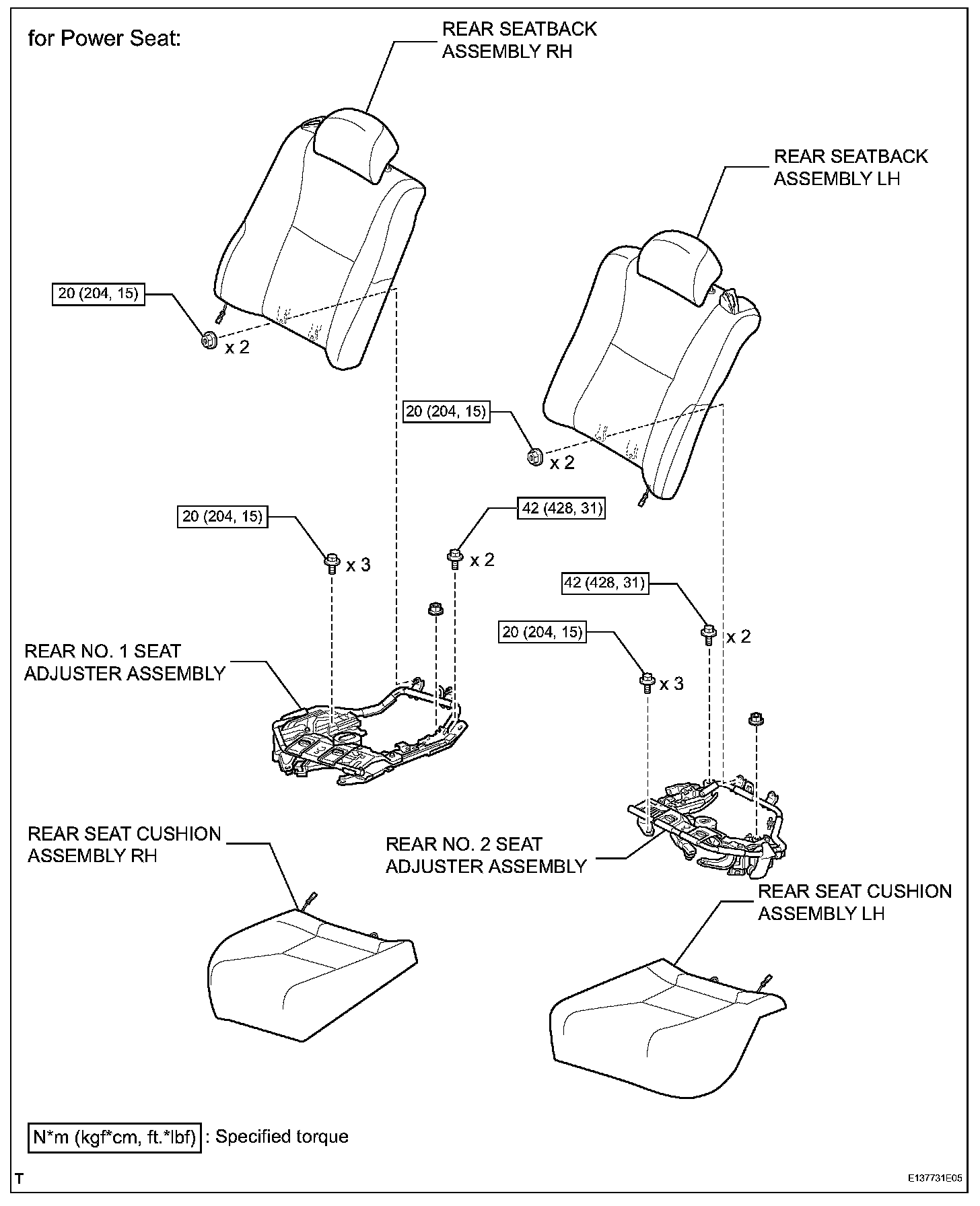 for Power Seat:

REAR SEATBACK ASSEMBLY RH

REAR SEATBACK ASSEMBLY LH

20 (204, 15)

x 2

20 (204, 15)

x 2

20 (204, 15)

x 3

42 (428, 31)

x 2

42 (428, 31)

x 2

20 (204, 15)

x 3

REAR NO. 1 SEAT ADJUSTER ASSEMBLY

REAR SEAT CUSHION ASSEMBLY RH

REAR NO. 2 SEAT ADJUSTER ASSEMBLY

REAR SEAT CUSHION ASSEMBLY LH

N*m (kgf*cm, ft.*lbf) : Specified torque

T

E137731E05