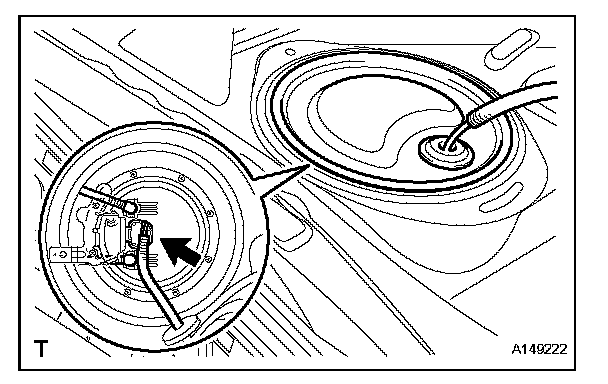 T

A149222