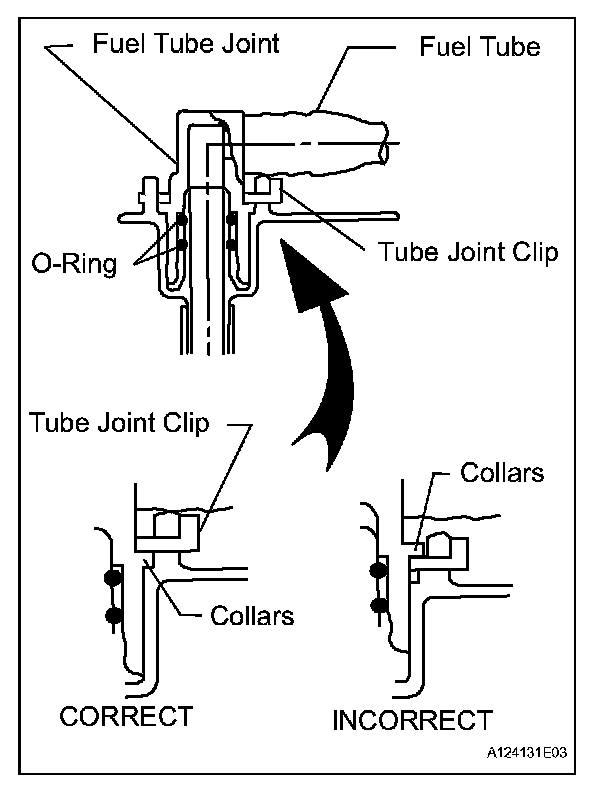 Fuel Tube Joint
Fuel Tube
O-Ring
Tube Joint Clip
Tube Joint Clip
Collars
Collars
CORRECT
INCORRECT
A124131E03