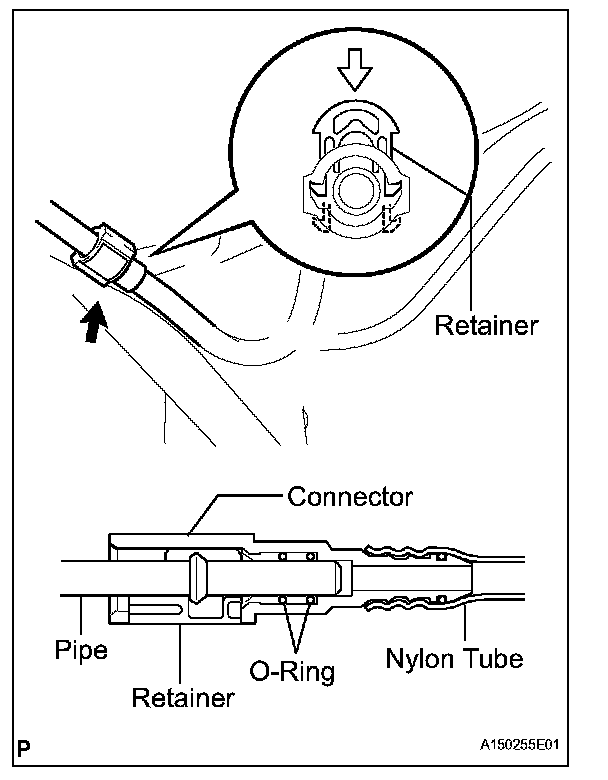 Retainer

Connector

Pipe

Retainer

O-Ring

Nylon Tube

P

A150255E01