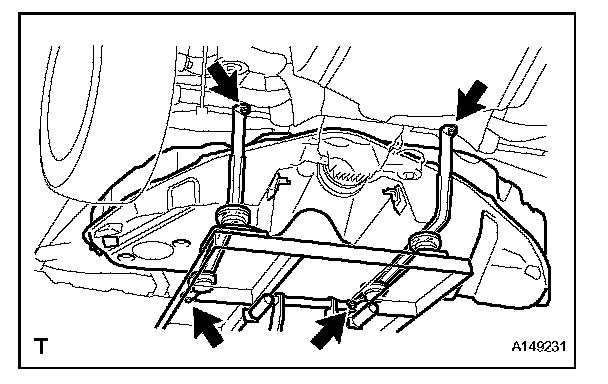 T

A149231