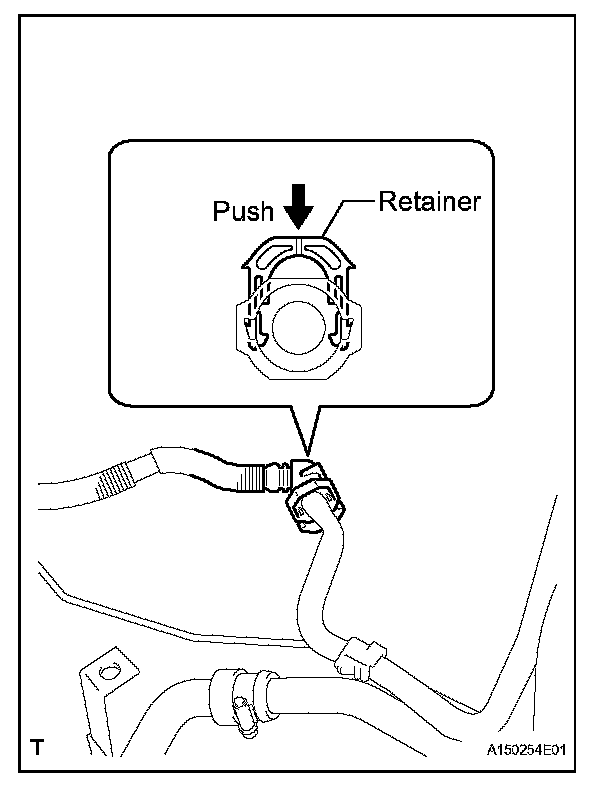 Push
Retainer
T
A150254E01