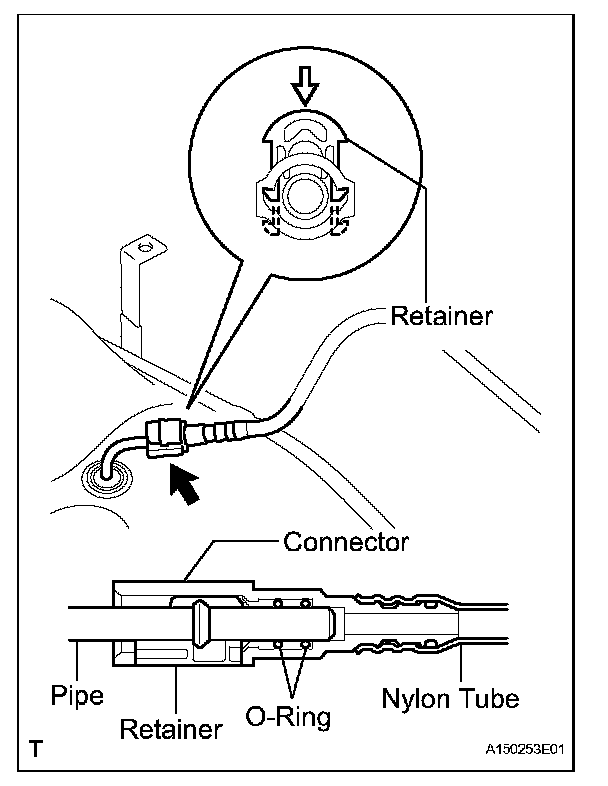 Retainer

Connector

Pipe

Retainer

O-Ring

Nylon Tube

T

A150253E01