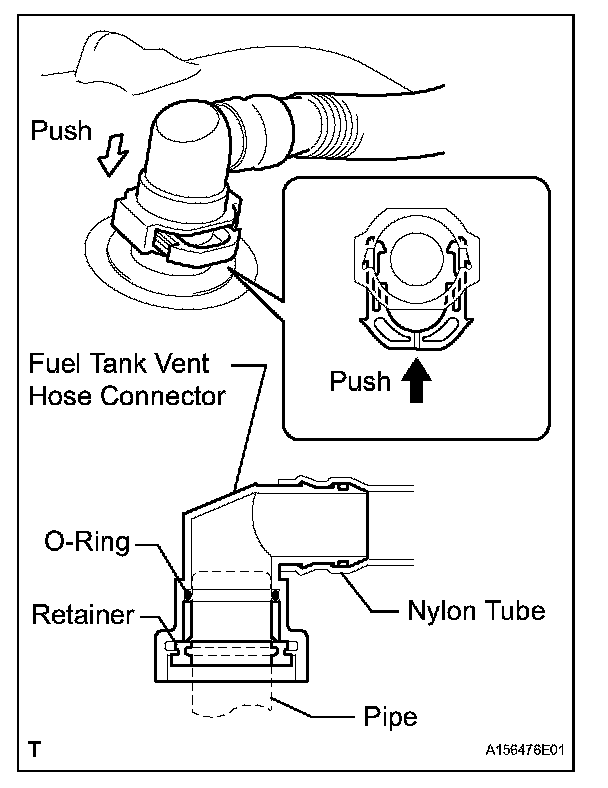 Push

Push

Fuel Tank Vent Hose Connector

O-Ring

Retainer

Nylon Tube

Pipe

T

A156476E01