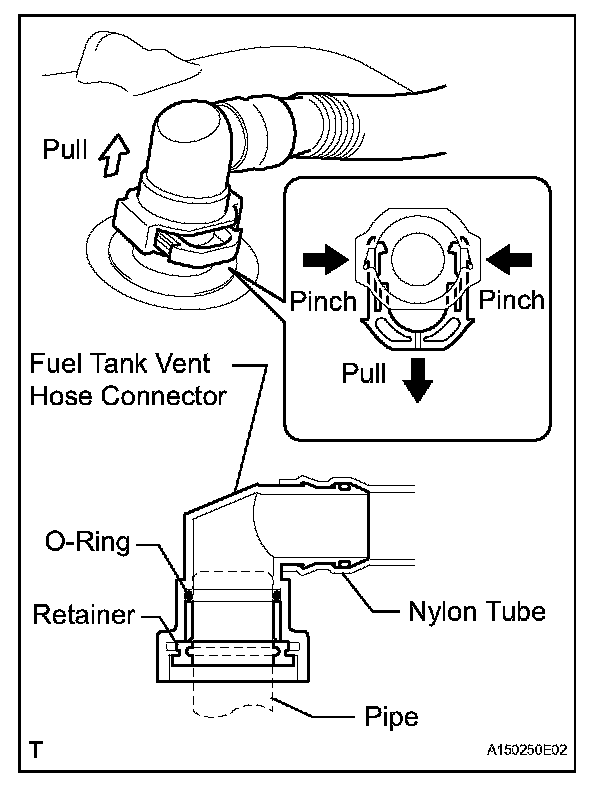 Pull

Pinch

Pinch

Pull

Fuel Tank Vent Hose Connector

O-Ring

Retainer

Nylon Tube

Pipe

T

A150250E02