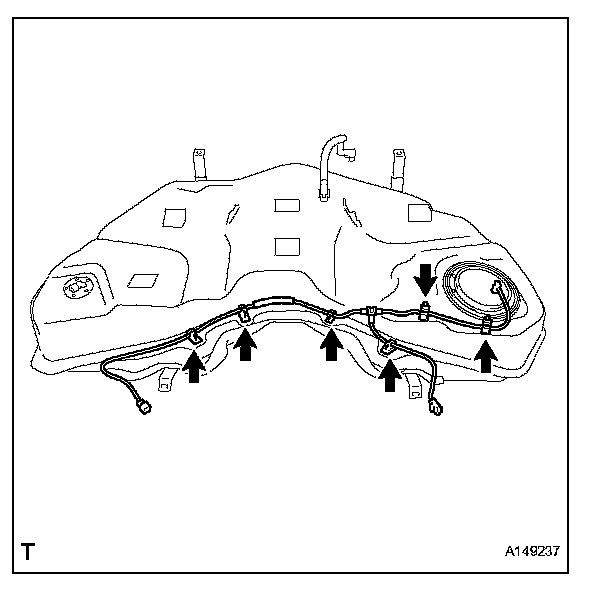 T

A149237