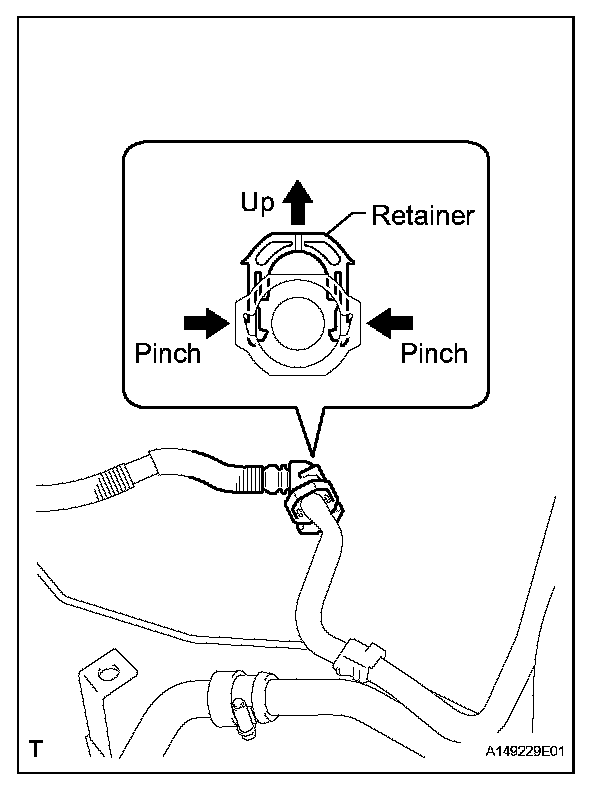 Up

Retainer

Pinch

Pinch

T

A149229E01