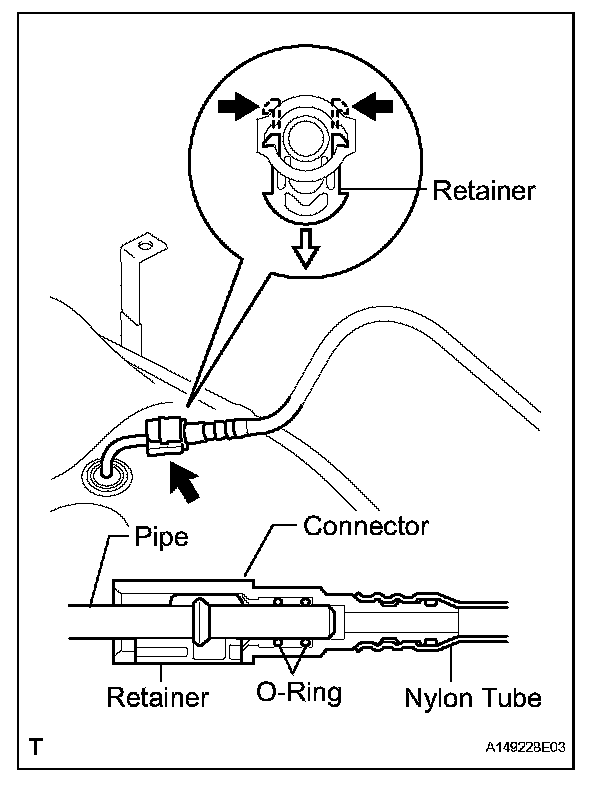 Retainer

Pipe

Connector

Retainer

O-Ring

Nylon Tube

T

A149228E03