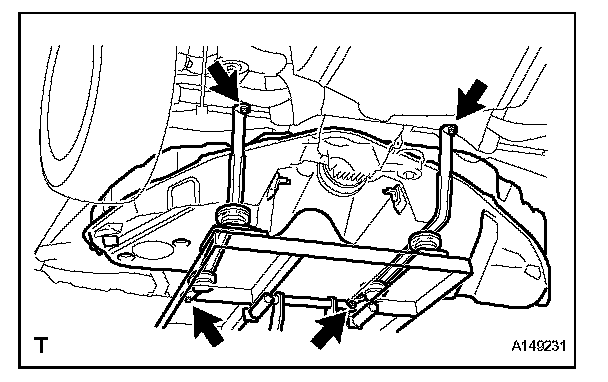 T

A149231