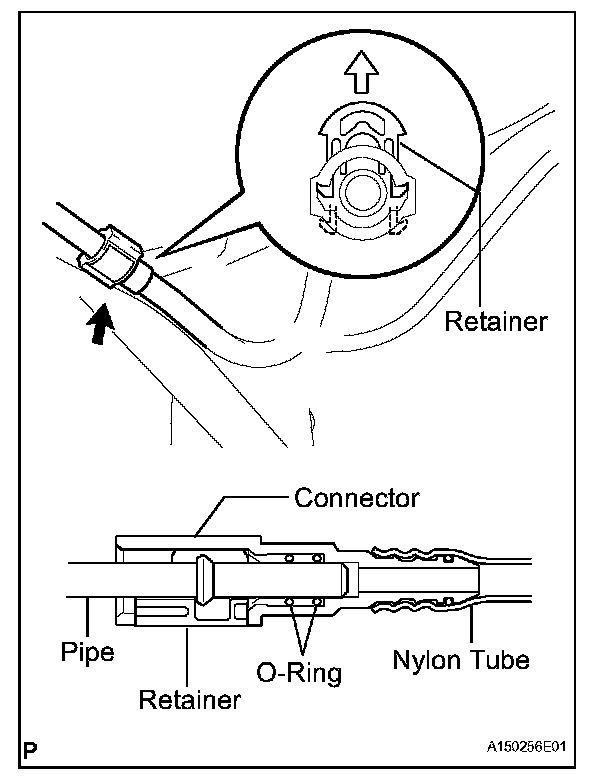 Retainer

Connector

Pipe

Retainer

O-Ring

Nylon Tube

P

A150256E01