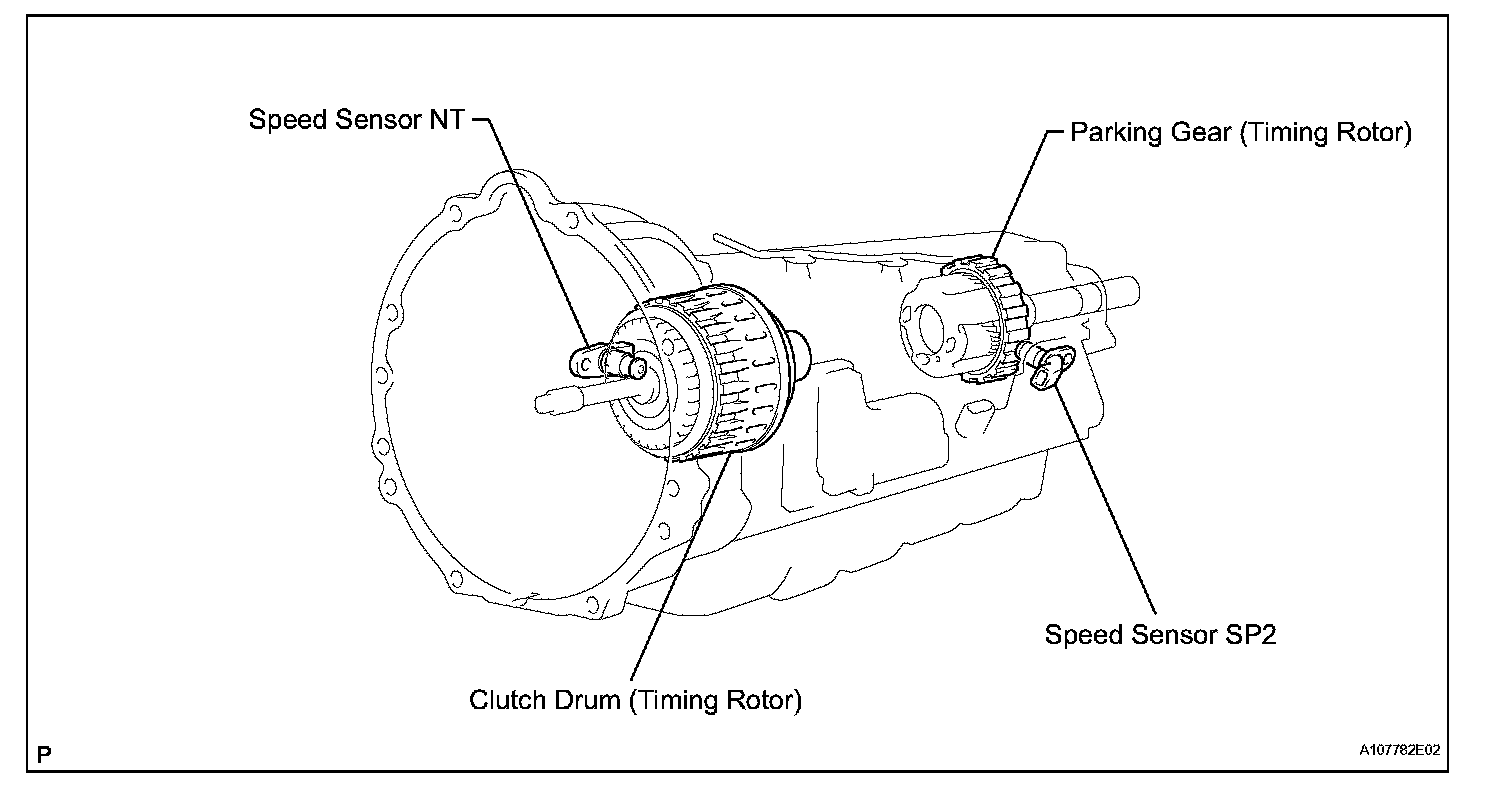 Speed Sensor NT

Parking Gear (Timing Rotor)

Speed Sensor SP2

Clutch Drum (Timing Rotor)

P

A107782E02