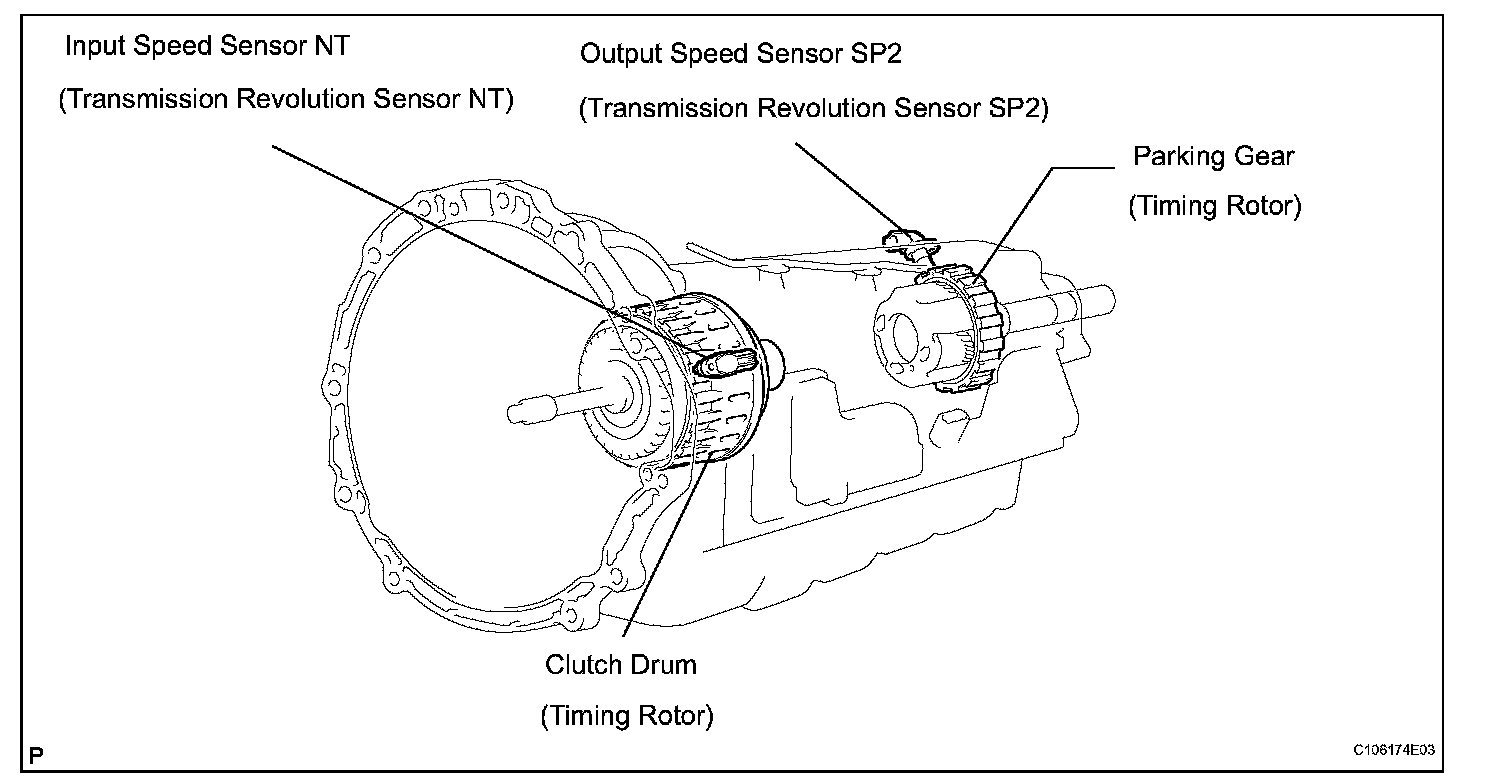 Input Speed Sensor NT
(Transmission Revolution Sensor NT)

Output Speed Sensor SP2
(Transmission Revolution Sensor SP2)

Parking Gear
(Timing Rotor)

Clutch Drum
(Timing Rotor)

P

C106174E03