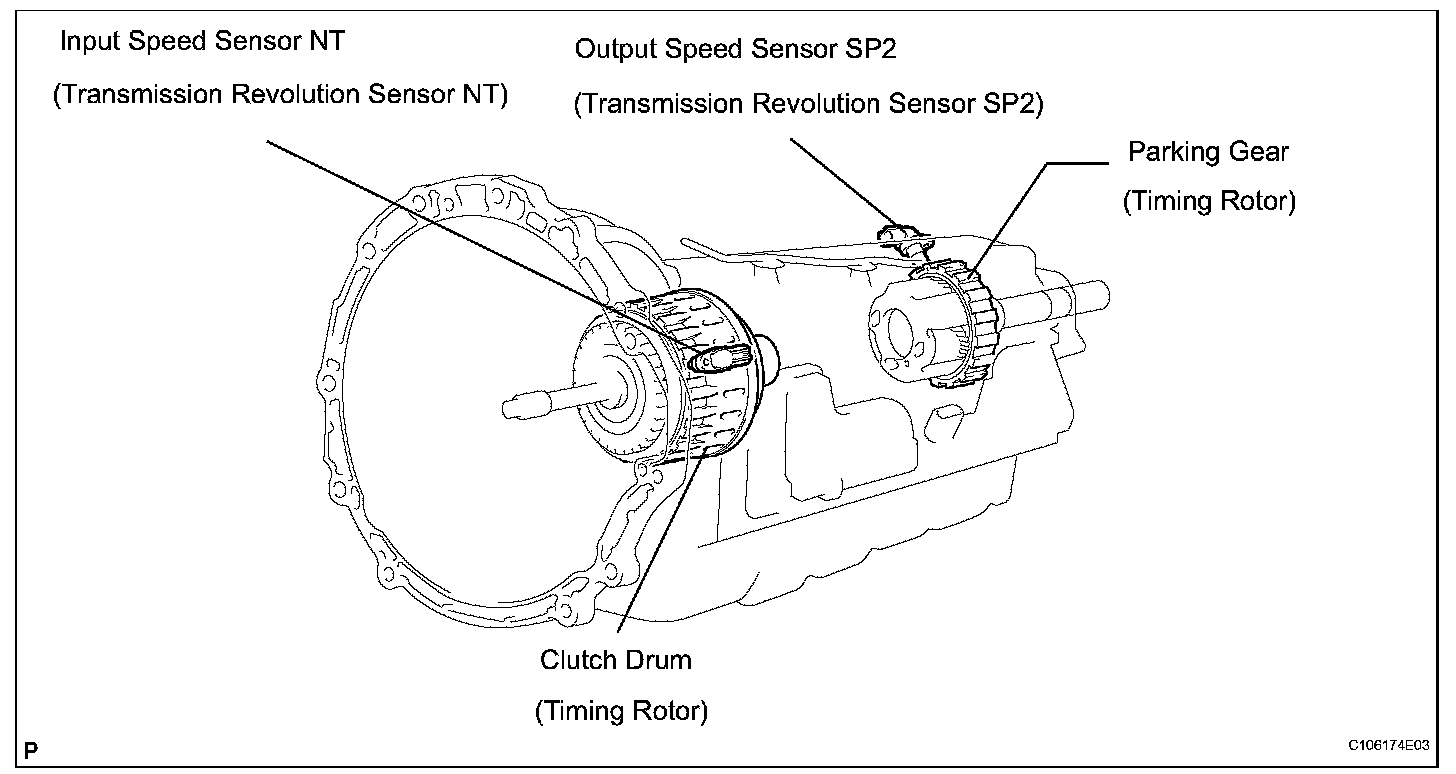 Input Speed Sensor NT
(Transmission Revolution Sensor NT)

Output Speed Sensor SP2
(Transmission Revolution Sensor SP2)

Parking Gear
(Timing Rotor)

Clutch Drum
(Timing Rotor)

P

C106174E03