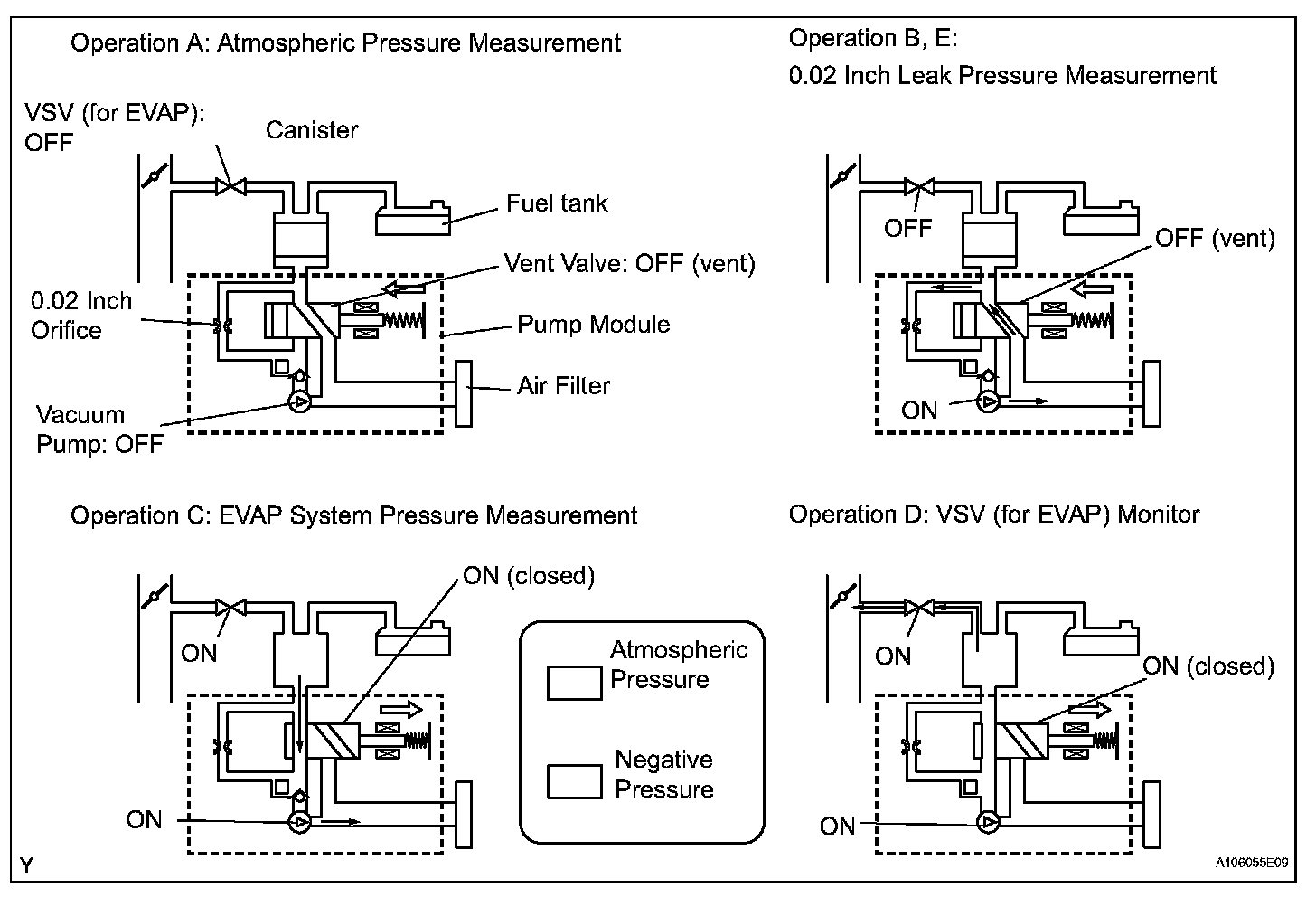 Operation A: Atmospheric Pressure Measurement

VSV (for EVAP): OFF

Canister

Fuel tank

Vent Valve: OFF (vent)

0.02 Inch Orifice

Pump Module

Air Filter

Vacuum Pump: OFF

Operation B, E:
0.02 Inch Leak Pressure Measurement

OFF

OFF (vent)

ON

Operation C: EVAP System Pressure Measurement

ON (closed)

ON

ON

Atmospheric Pressure

Negative Pressure

Operation D: VSV (for EVAP) Monitor

ON

ON (closed)

ON

Y

A106055E09