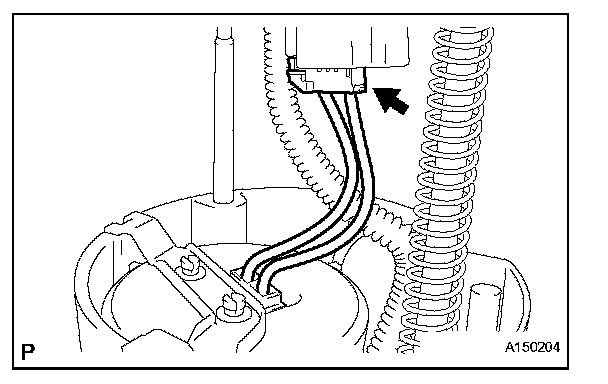 P

A150204