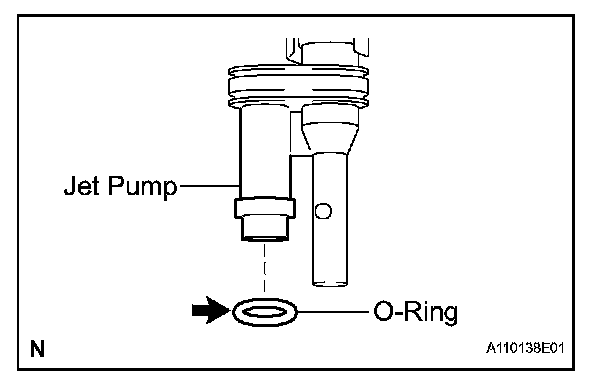 Jet Pump

O-Ring

N

A110138E01