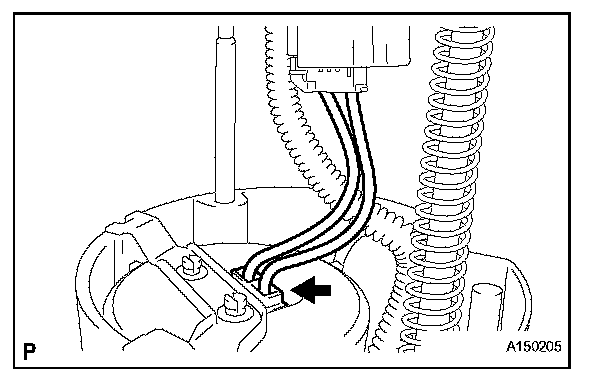 P

A150205