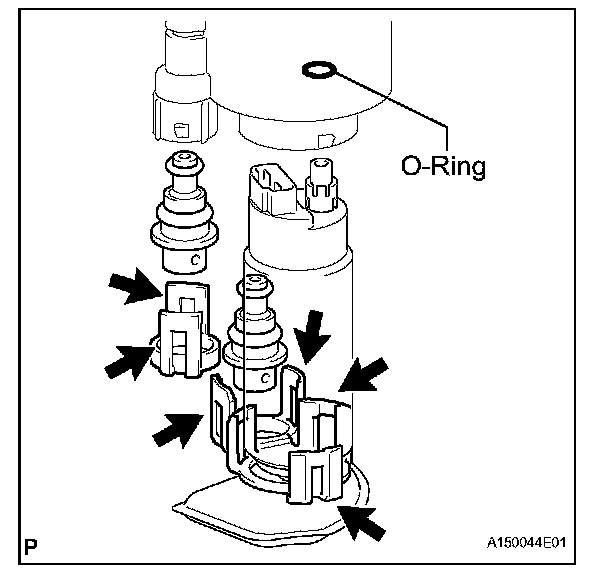 O-Ring

P

A150044E01