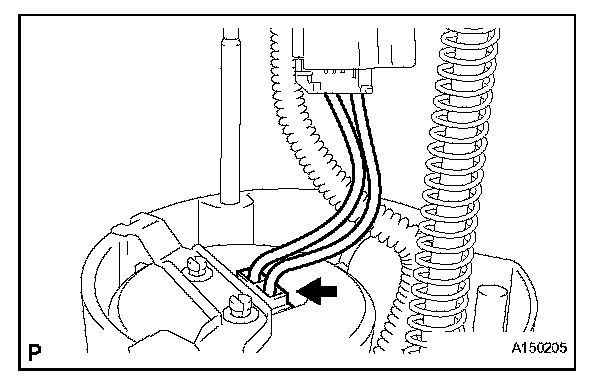 P

A150205