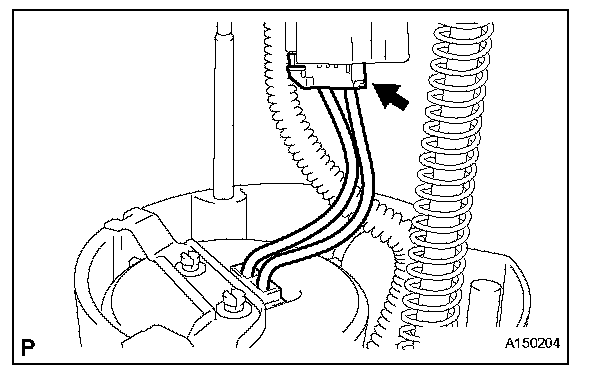 P

A150204