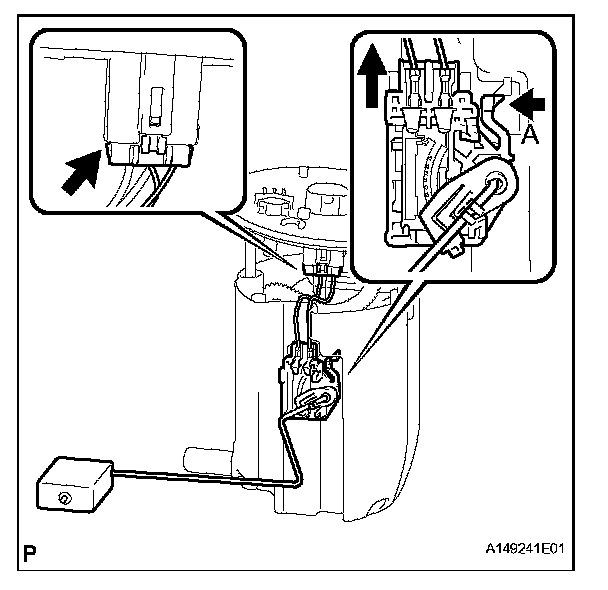 A

P

A149241E01