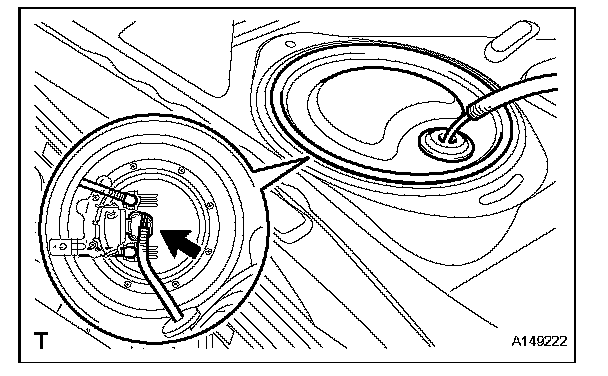 T

A149222