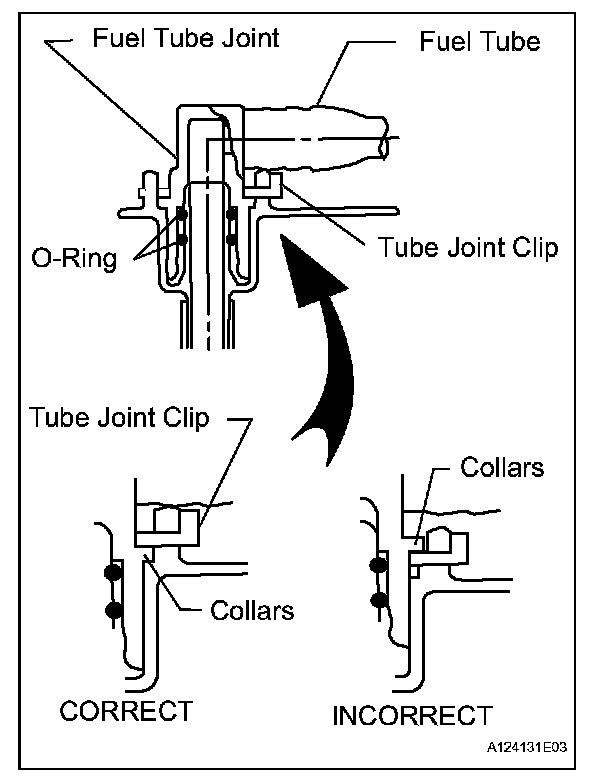 Fuel Tube Joint

Fuel Tube

O-Ring

Tube Joint Clip

Tube Joint Clip

Collars

Collars

CORRECT

INCORRECT

A124131E03