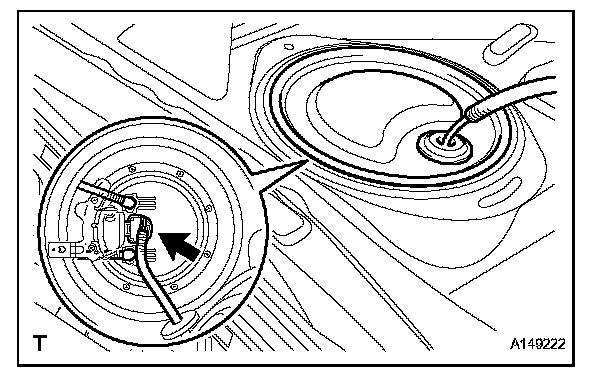 T

A149222