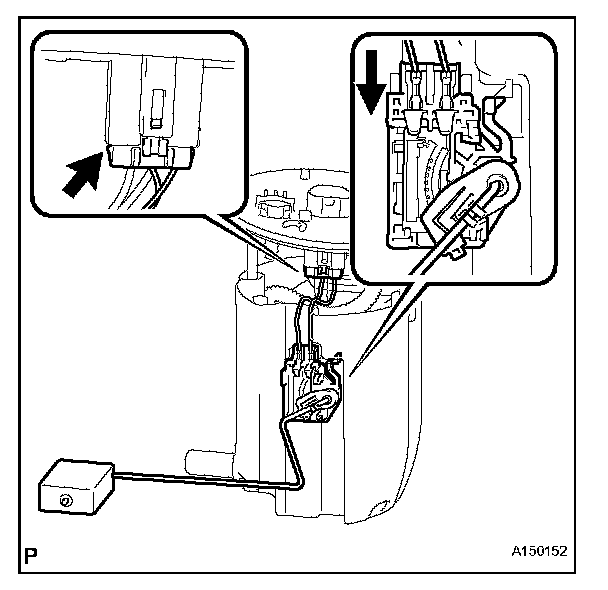 P

A150152