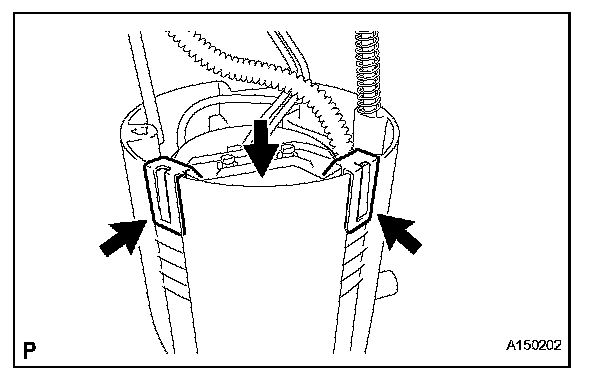 P

A150202