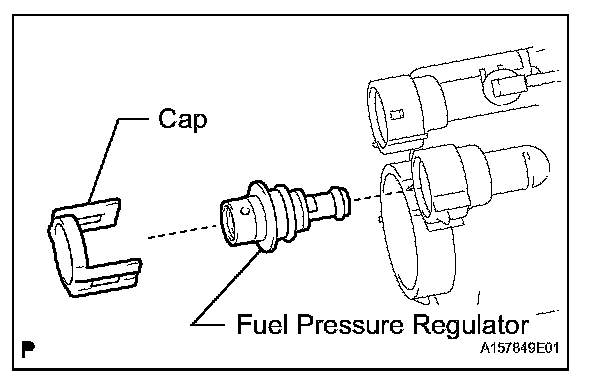 Cap

Fuel Pressure Regulator

P

A157849E01