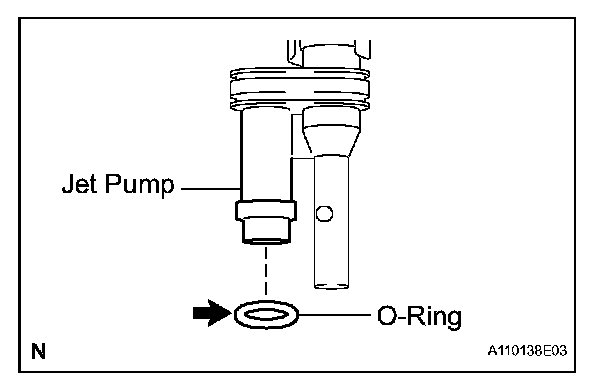 Jet Pump

O-Ring

N

A110138E03