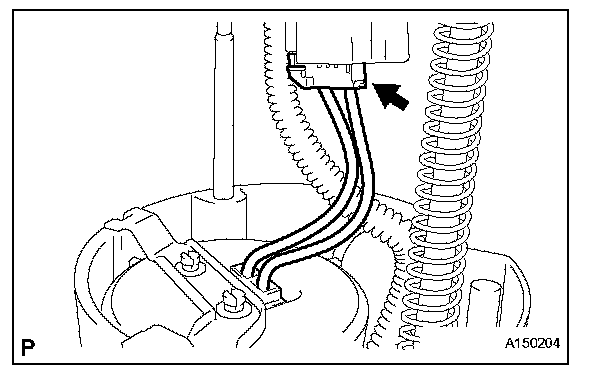 P

A150204