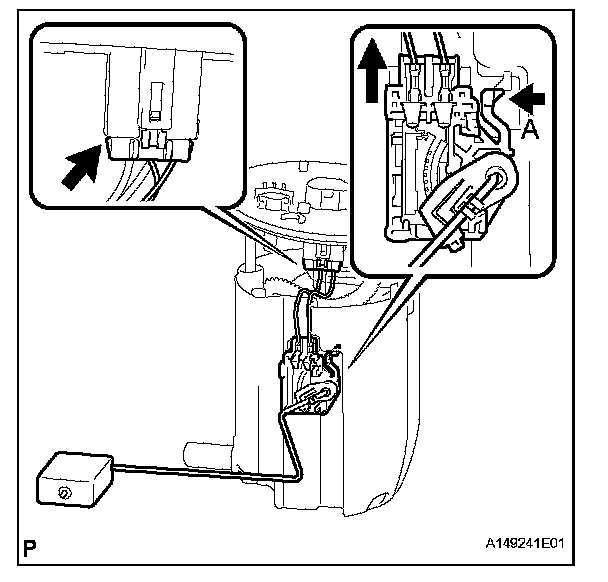 A

P

A149241E01