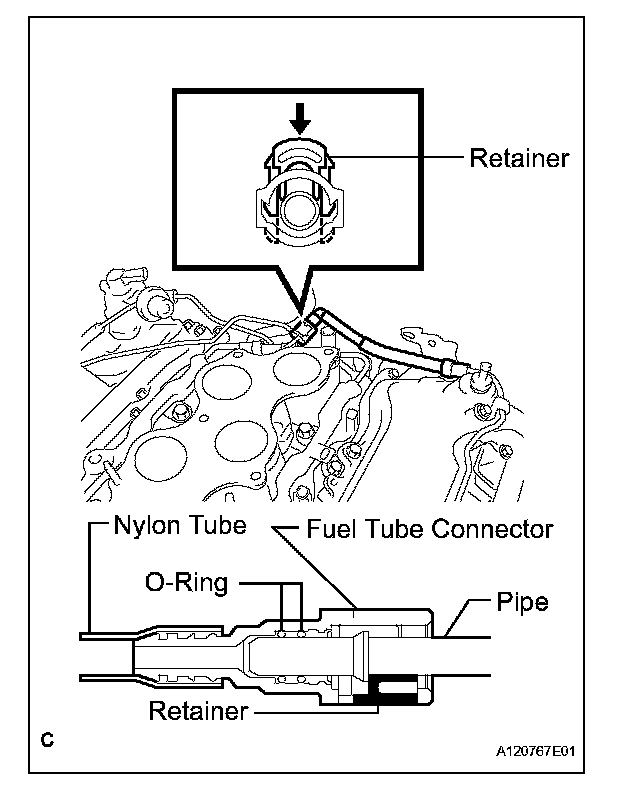 Retainer

Nylon Tube

Fuel Tube Connector

O-Ring

Pipe

Retainer

C

A120767E01