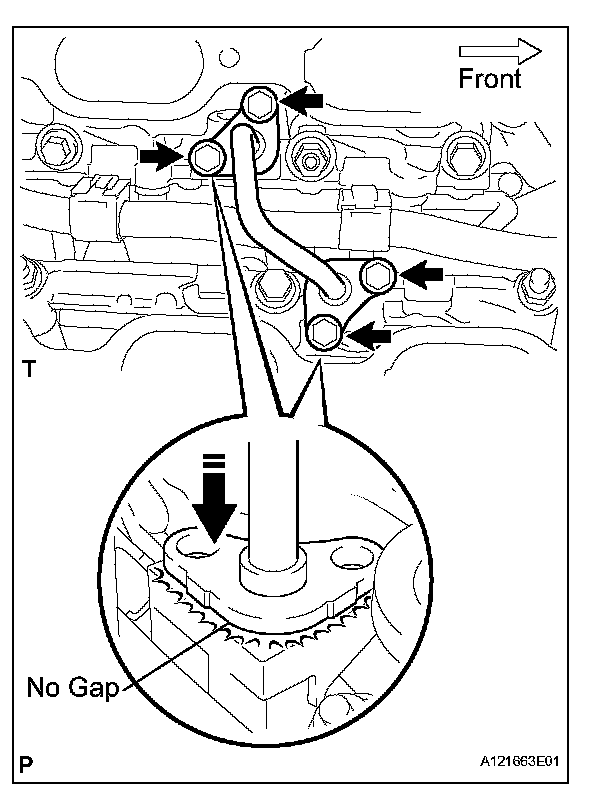 Front

T

No Gap

P

A121663E01