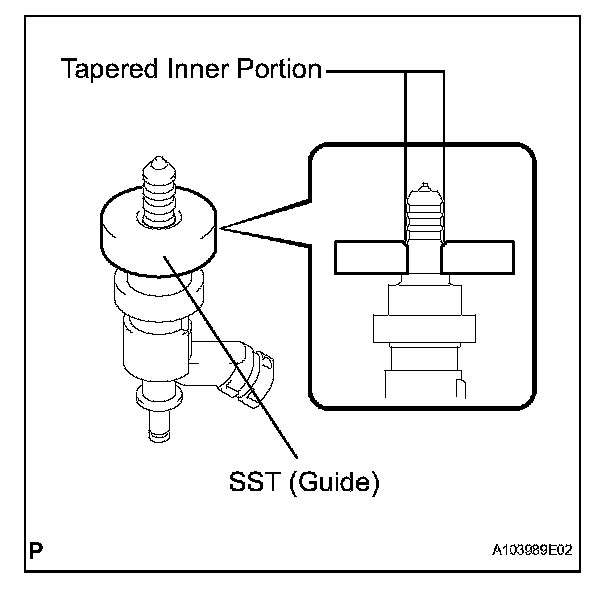 Tapered Inner Portion

SST (Guide)

P

A103989E02