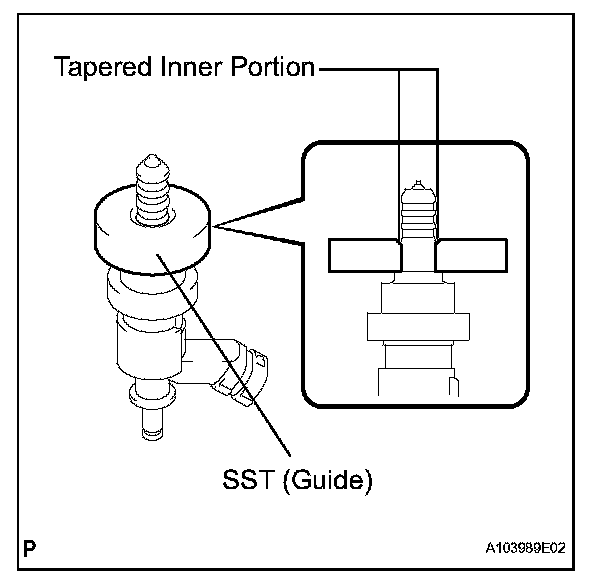 Tapered Inner Portion

SST (Guide)

P

A103989E02