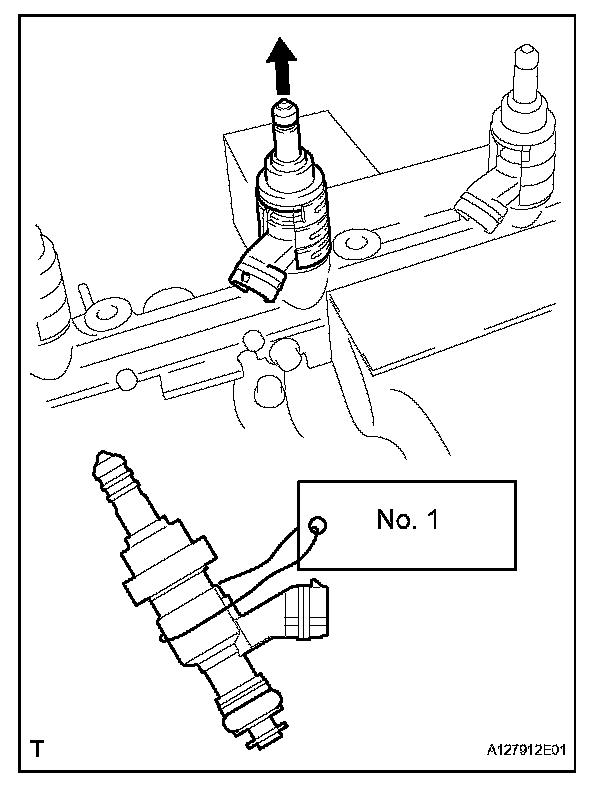 No. 1

T

A127912E01