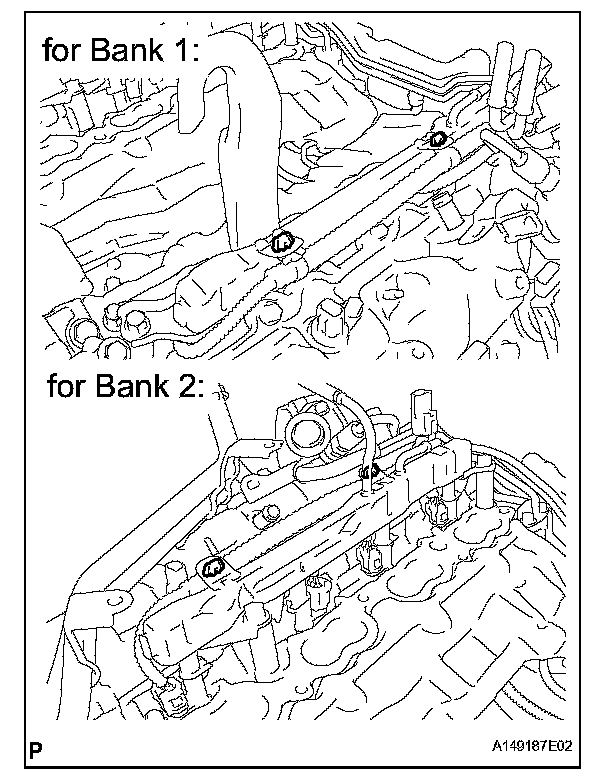 for Bank 1:

for Bank 2:

P

A149187E02