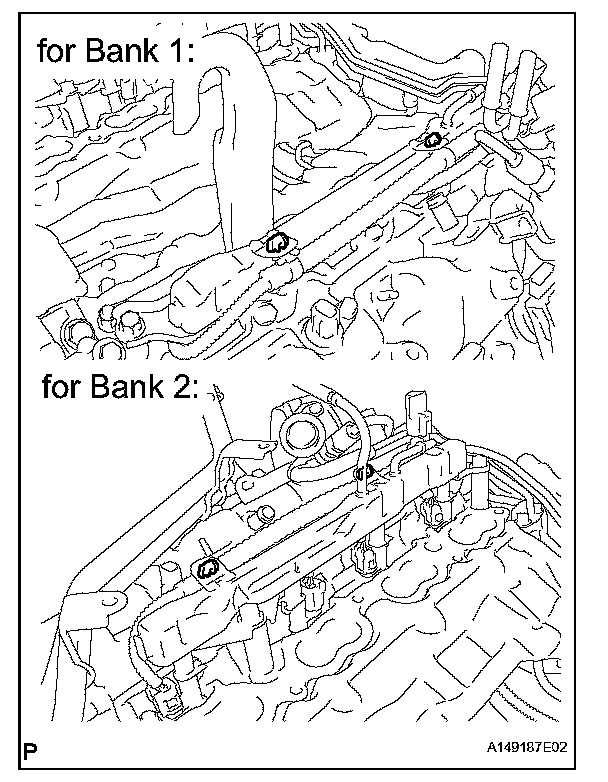 for Bank 1:

for Bank 2:

P

A149187E02