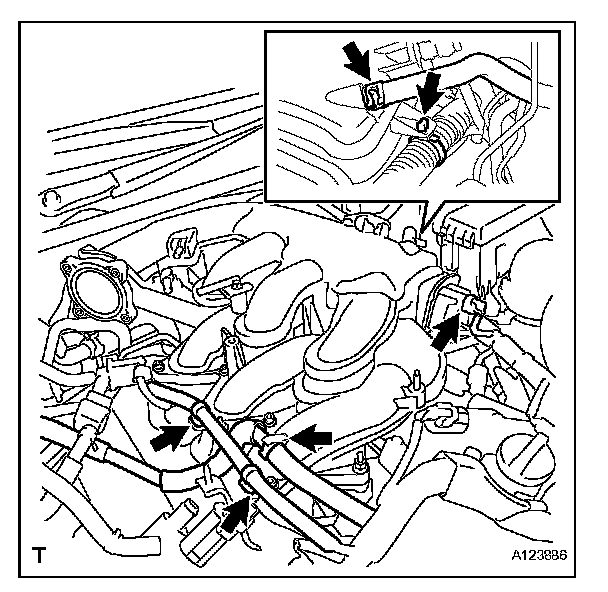 T

A123886