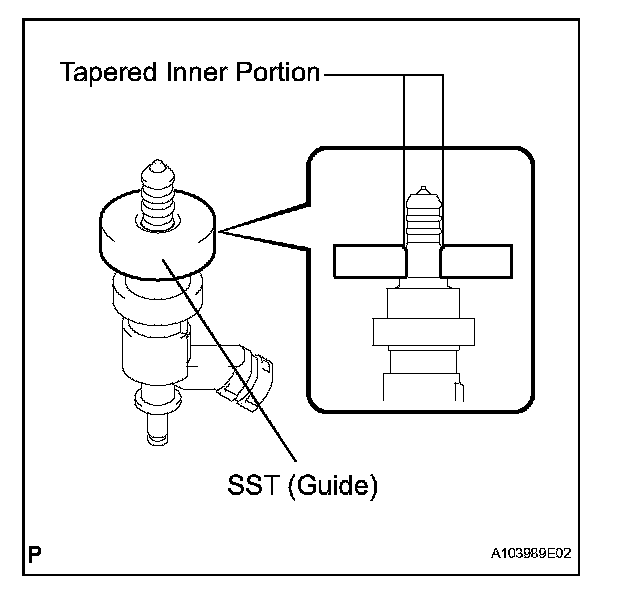 Tapered Inner Portion

SST (Guide)

P

A103989E02