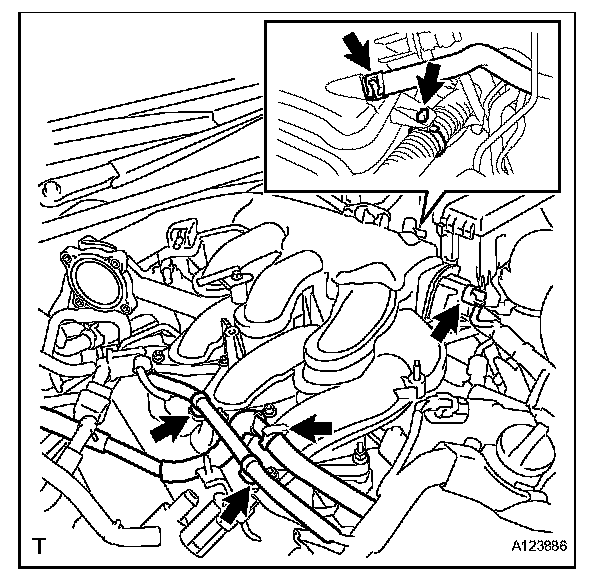 T
A123886