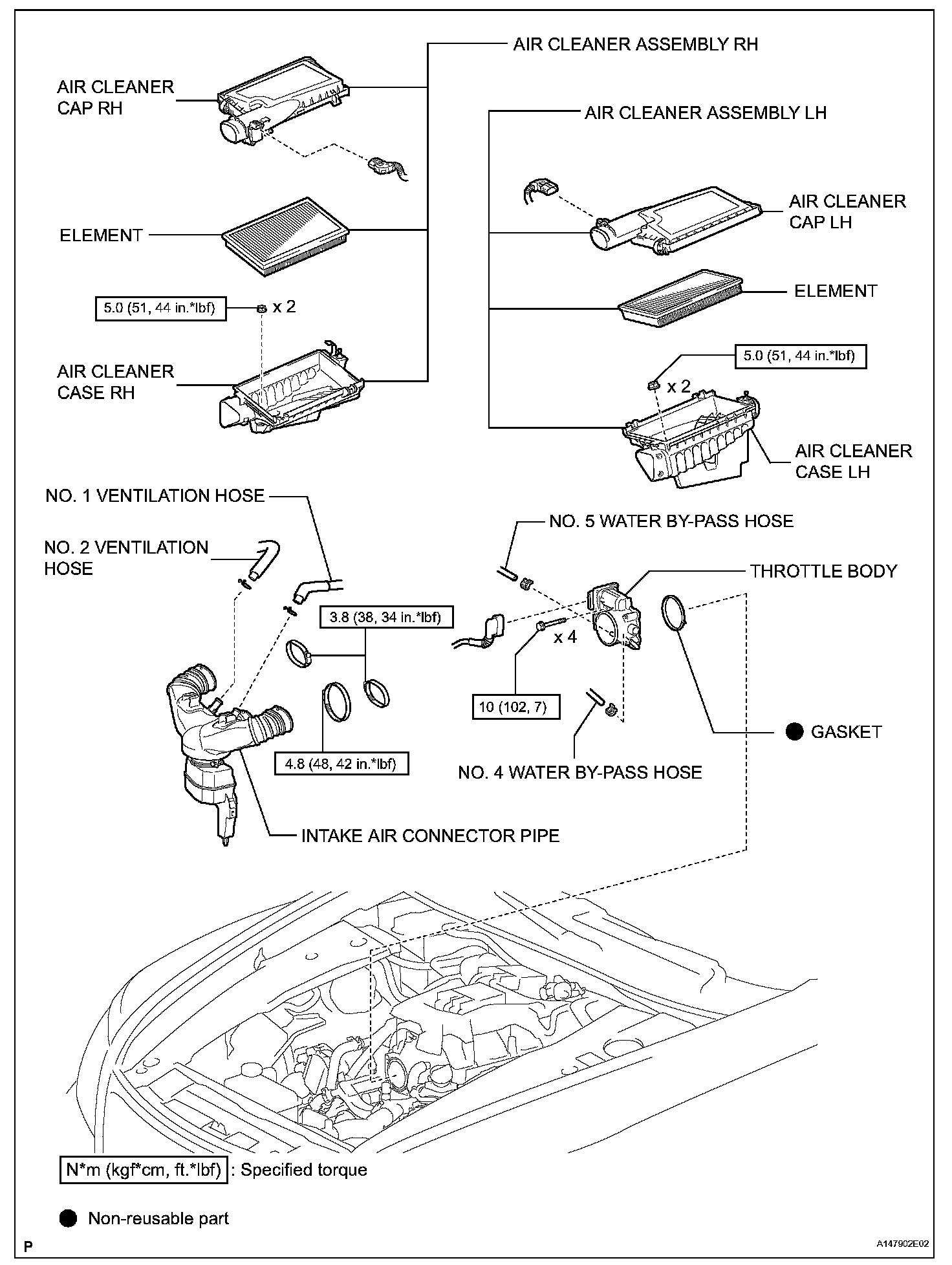 AIR CLEANER ASSEMBLY RH

AIR CLEANER CAP RH

AIR CLEANER ASSEMBLY LH

AIR CLEANER CAP LH

ELEMENT

ELEMENT

5.0 (51, 44 in.*lbf)

x 2

5.0 (51, 44 in.*lbf)

x 2

AIR CLEANER CASE RH

AIR CLEANER CASE LH

NO. 1 VENTILATION HOSE

NO. 2 VENTILATION HOSE

NO. 5 WATER BY-PASS HOSE

THROTTLE BODY

3.8 (38, 34 in.*lbf)

x 4

10 (102, 7)

GASKET

4.8 (48, 42 in.*lbf)

NO. 4 WATER BY-PASS HOSE

INTAKE AIR CONNECTOR PIPE

N*m (kgf*cm, ft.*lbf) : Specified torque

Non-reusable part

P

A147902E02