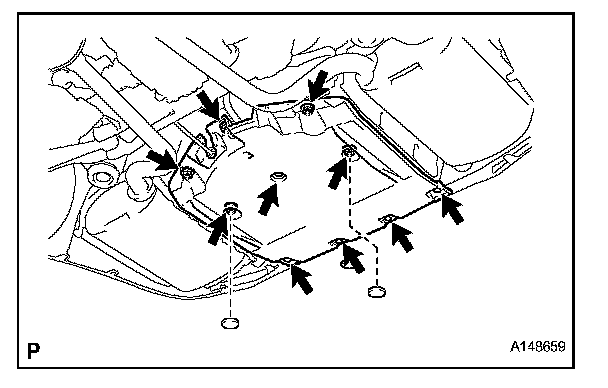 P

A148659