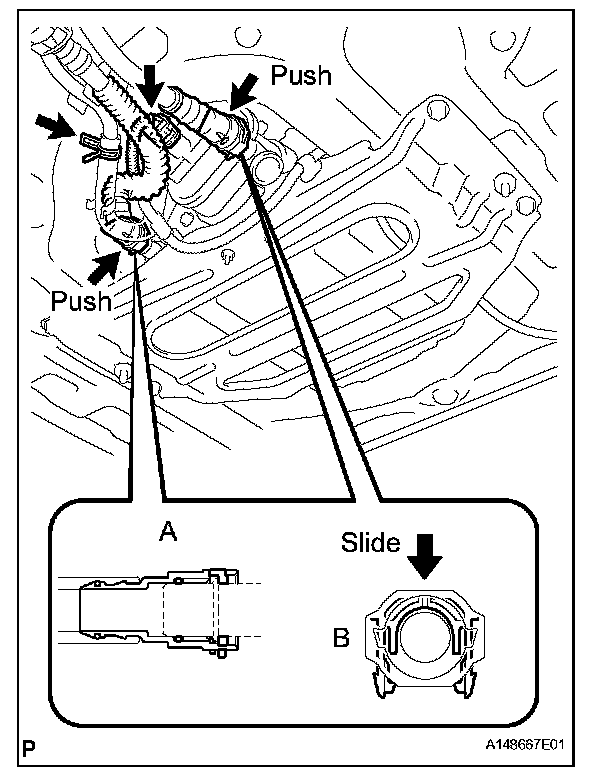 Push

Push

A

Slide

B

P

A148667E01