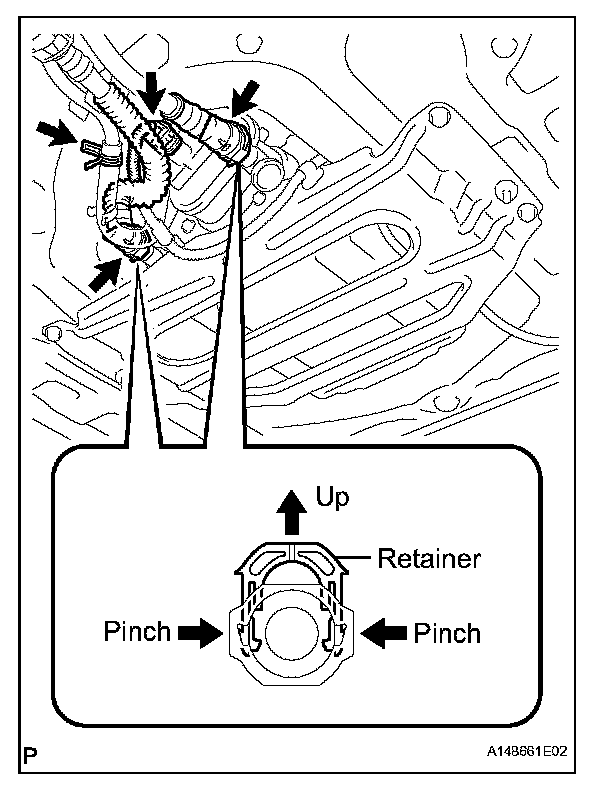 Up

Retainer

Pinch

Pinch

P

A148661E02