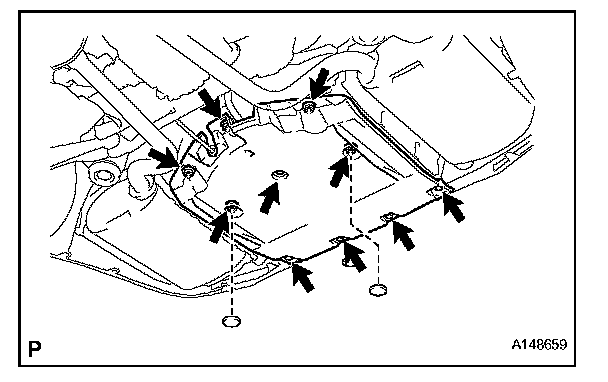 P

A148659