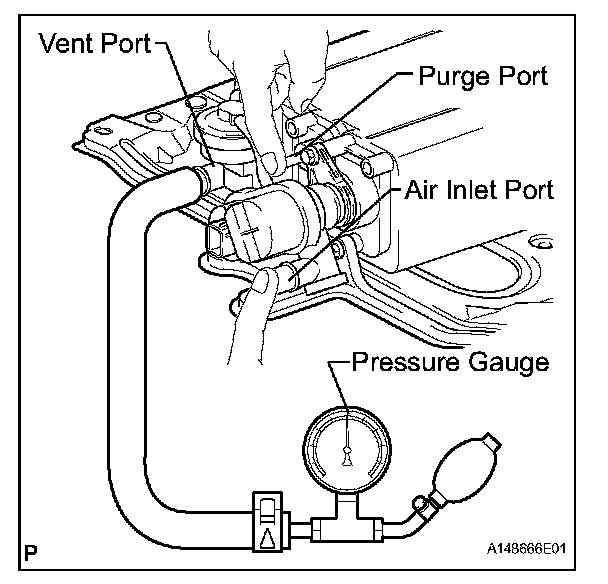 Vent Port
Purge Port
Air Inlet Port
Pressure Gauge
P
A148666E01